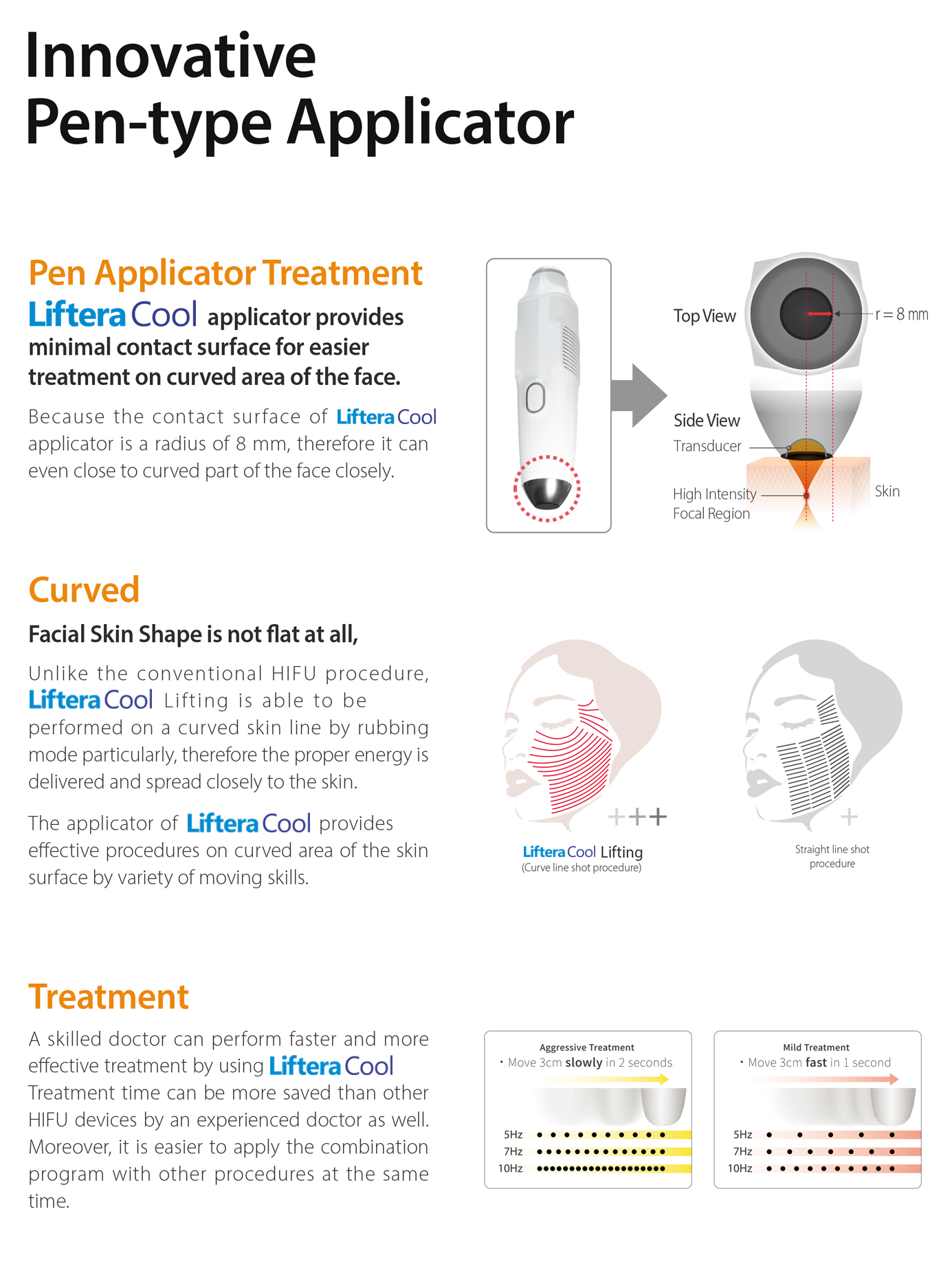 Innovative
Pen-type Applicator

Pen Applicator Treatment

Liftera Cool applicator provides minimal contact surface for easier treatment on curved area of the face.

Because the contact surface of Liftera Cool applicator is a radius of 8 mm, therefore it can even close to curved part of the face closely.

Top View

r = 8 mm

Side View

Transducer

High Intensity Focal Region

Skin

Curved

Facial Skin Shape is not flat at all,

Unlike the conventional HIFU procedure, Liftera Cool Lifting is able to be performed on a curved skin line by rubbing mode particularly, therefore the proper energy is delivered and spread closely to the skin.

The applicator of Liftera Cool provides effective procedures on curved area of the skin surface by variety of moving skills.

+++

Liftera Cool Lifting
(Curve line shot procedure)

+

Straight line shot procedure

Treatment

A skilled doctor can perform faster and more effective treatment by using Liftera Cool Treatment time can be more saved than other HIFU devices by an experienced doctor as well. Moreover, it is easier to apply the combination program with other procedures at the same time.

Aggressive Treatment
· Move 3cm slowly in 2 seconds

5Hz
7Hz
10Hz

Mild Treatment
· Move 3cm fast in 1 second

5Hz
7Hz
10Hz